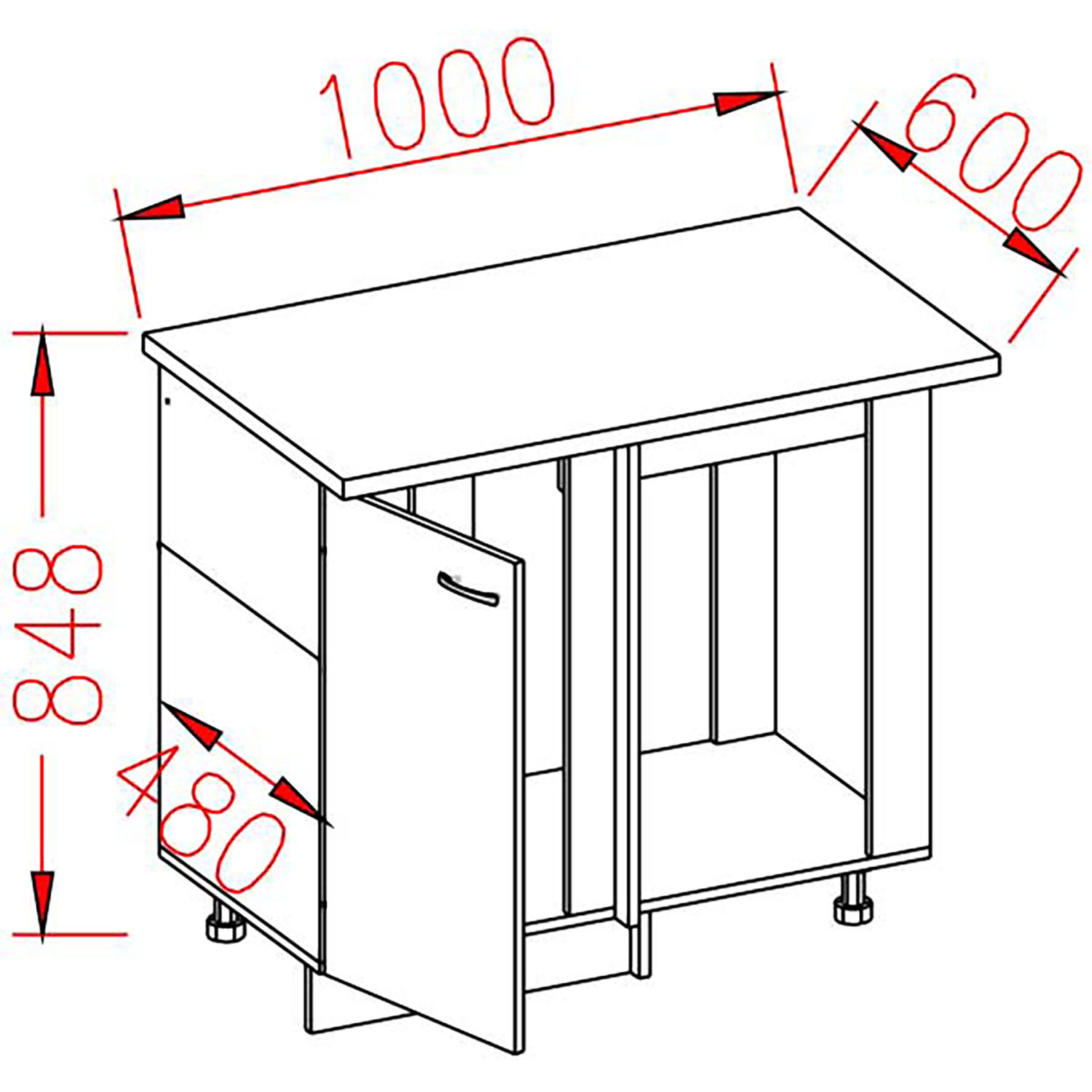 1000
600
848
480