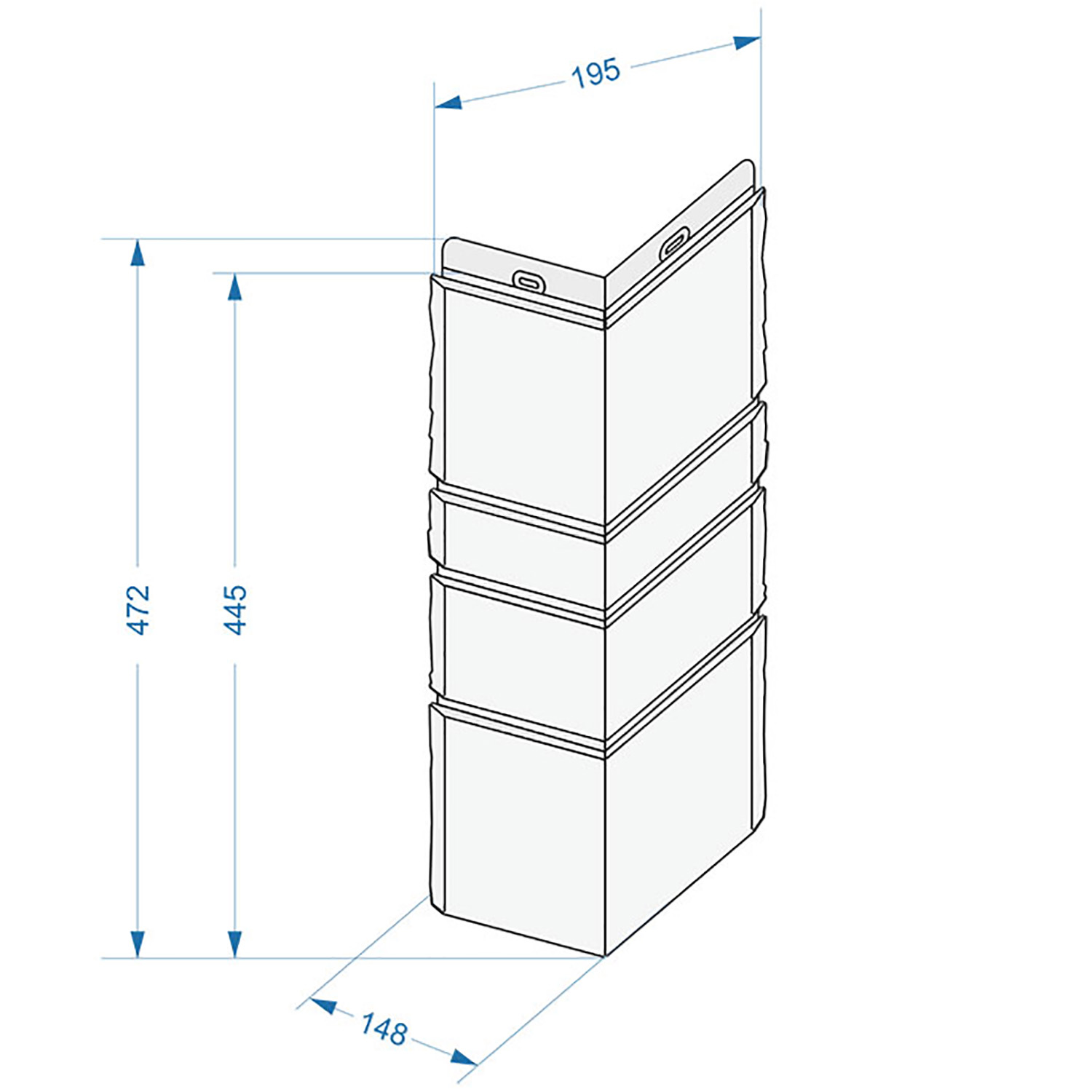 195

472

445

148